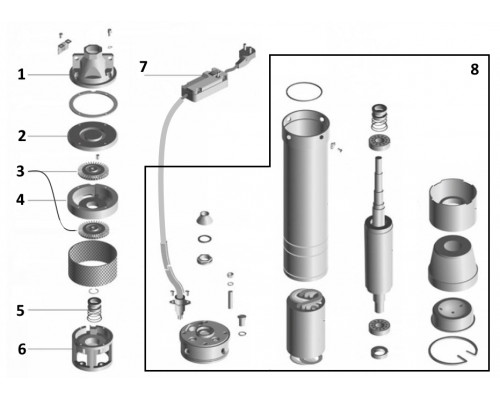 1
2
3
4
5
6
7
8